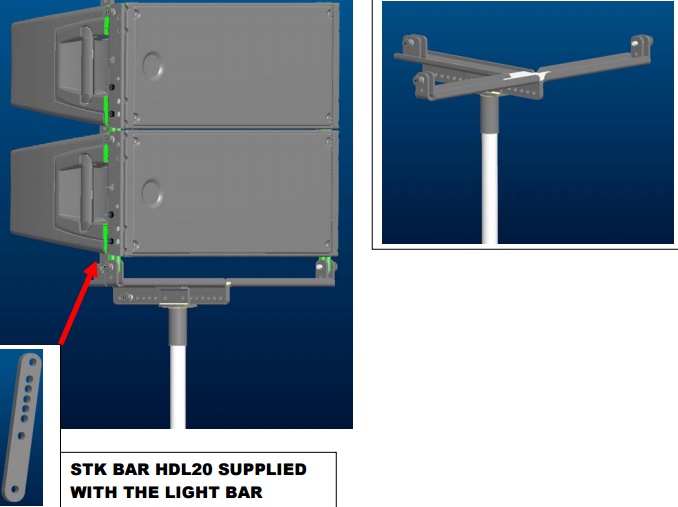 STK BAR HDL20 SUPPLIED WITH THE LIGHT BAR